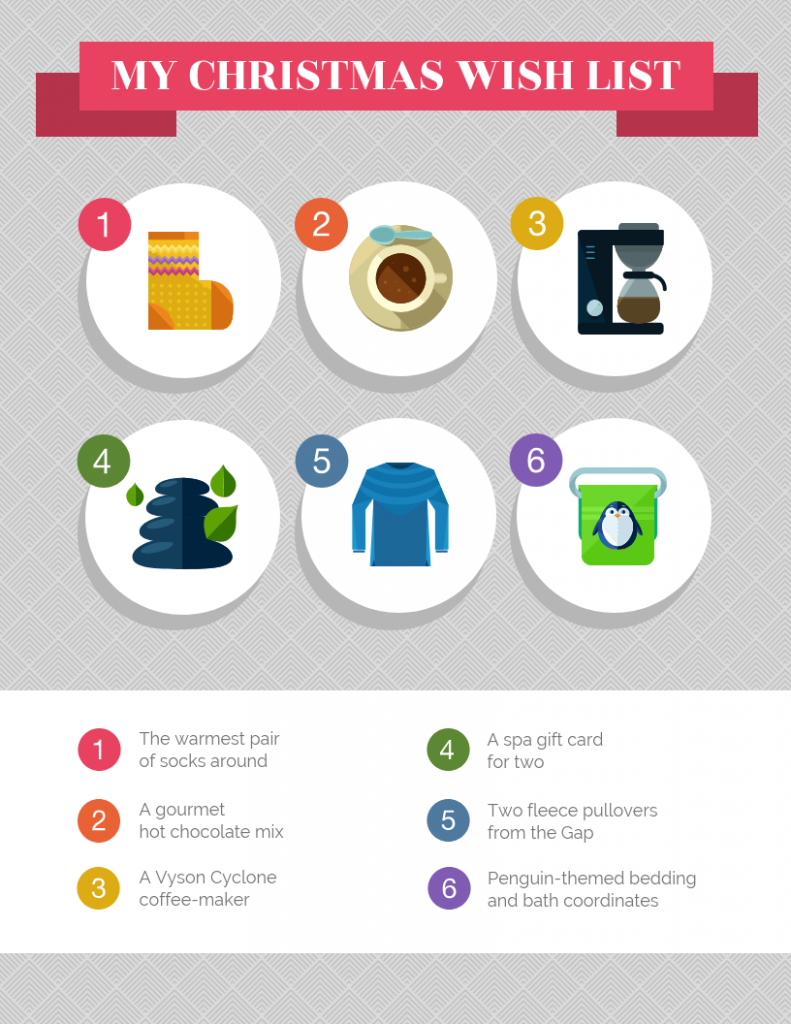 MY CHRISTMAS WISH LIST

1

2

3

4

5

6

1 The warmest pair of socks around

2 A gourmet hot chocolate mix

3 A Vyson Cyclone coffee-maker

4 A spa gift card for two

5 Two fleece pullovers from the Gap

6 Penguin-themed bedding and bath coordinates